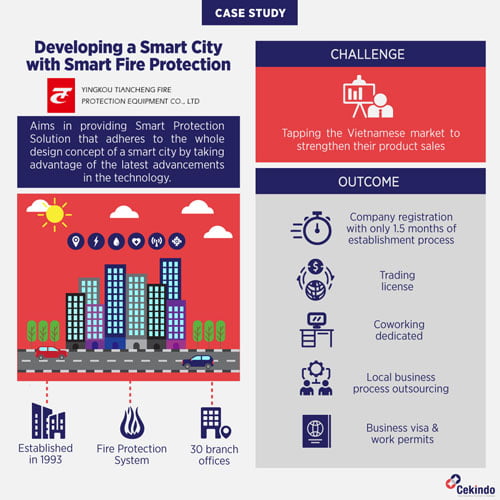 CASE STUDY

Developing a Smart City with Smart Fire Protection

YINGKOU TIANCHENG FIRE PROTECTION EQUIPMENT CO., LTD

Aims in providing Smart Protection Solution that adheres to the whole design concept of a smart city by taking advantage of the latest advancements in the technology.

Established in 1993

Fire Protection System

30 branch offices

CHALLENGE

Tapping the Vietnamese market to strengthen their product sales

OUTCOME

Company registration with only 1.5 months of establishment process

Trading license

Coworking dedicated

Local business process outsourcing

Business visa & work permits

Cekindo